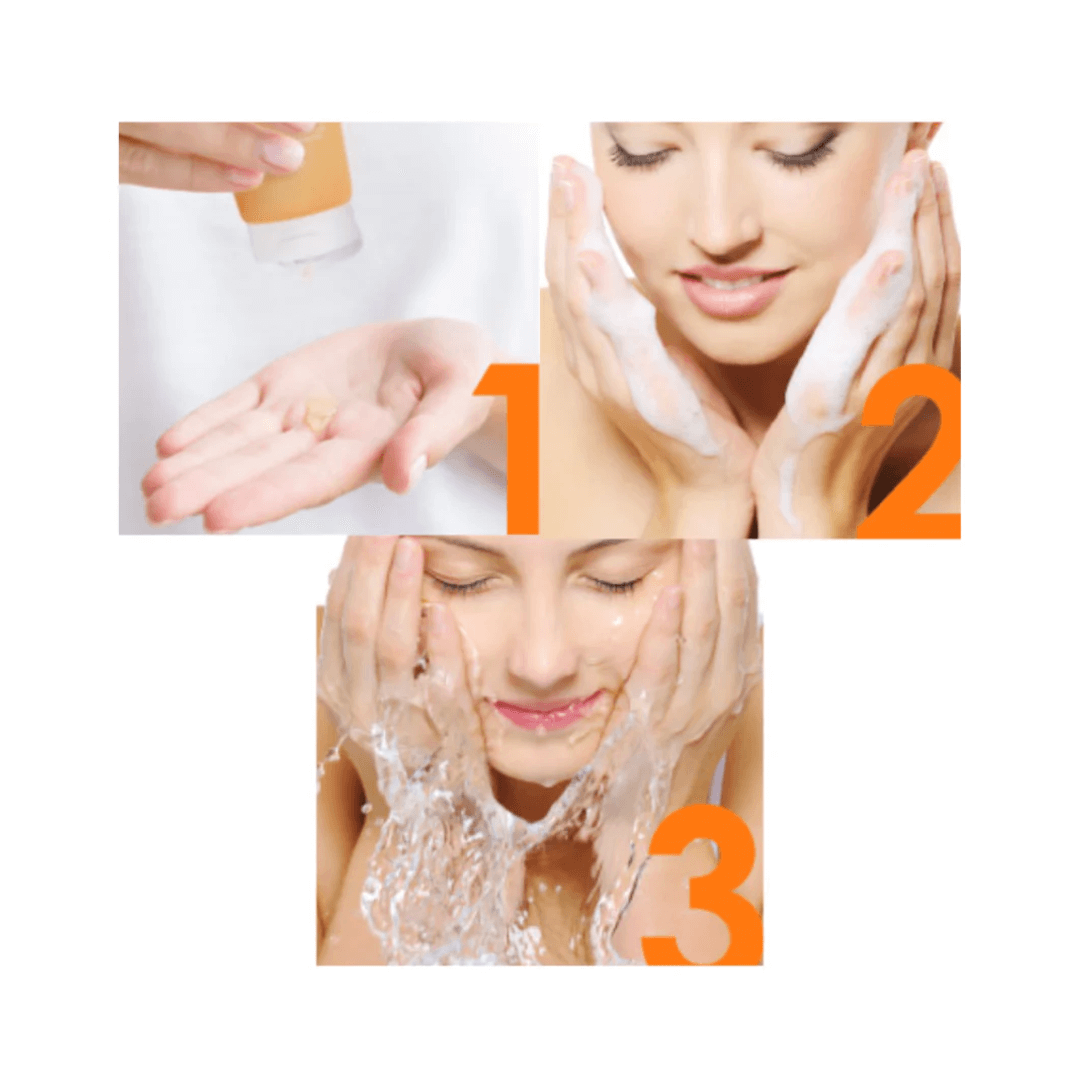 1

2

3