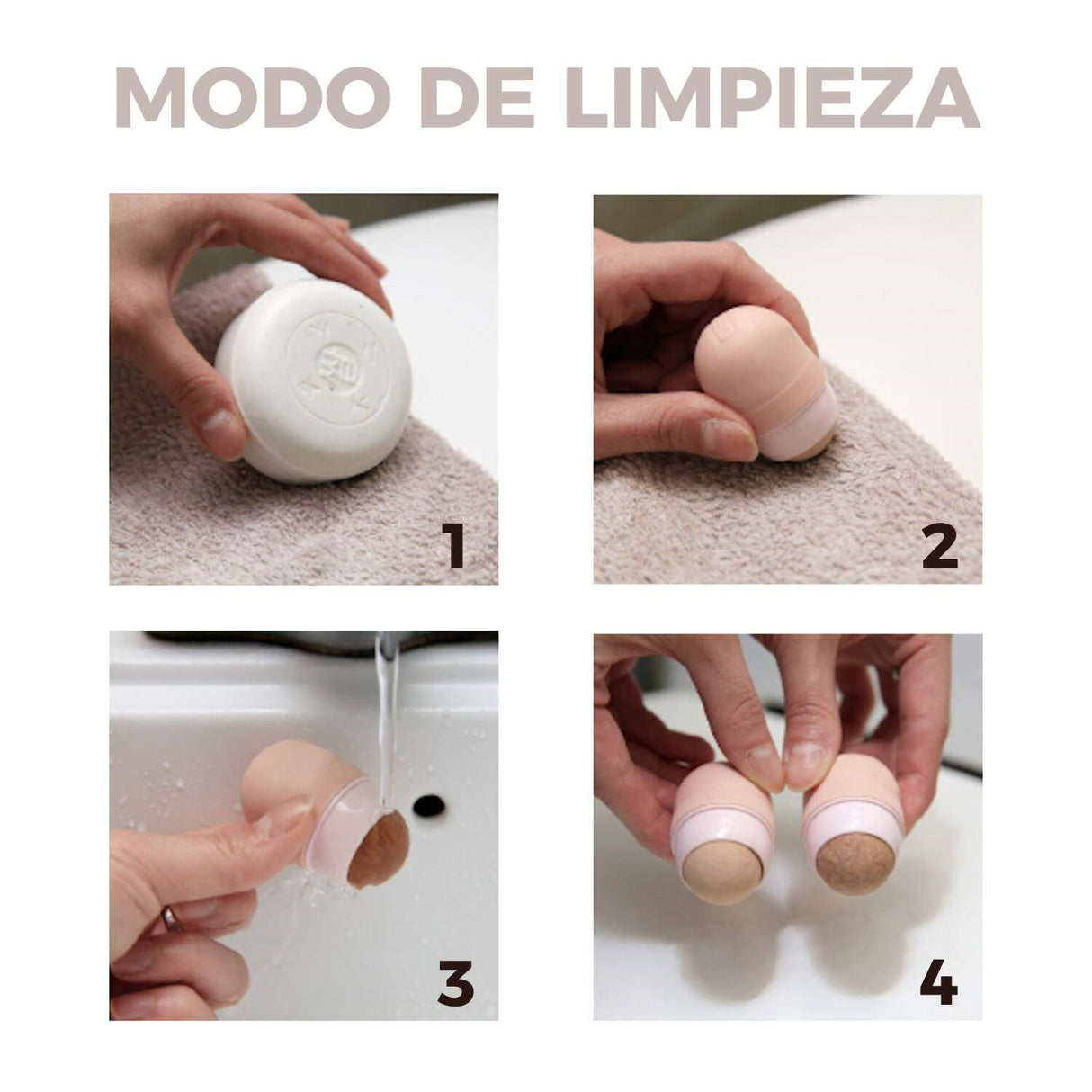 MODO DE LIMPIEZA

1

2

3

4